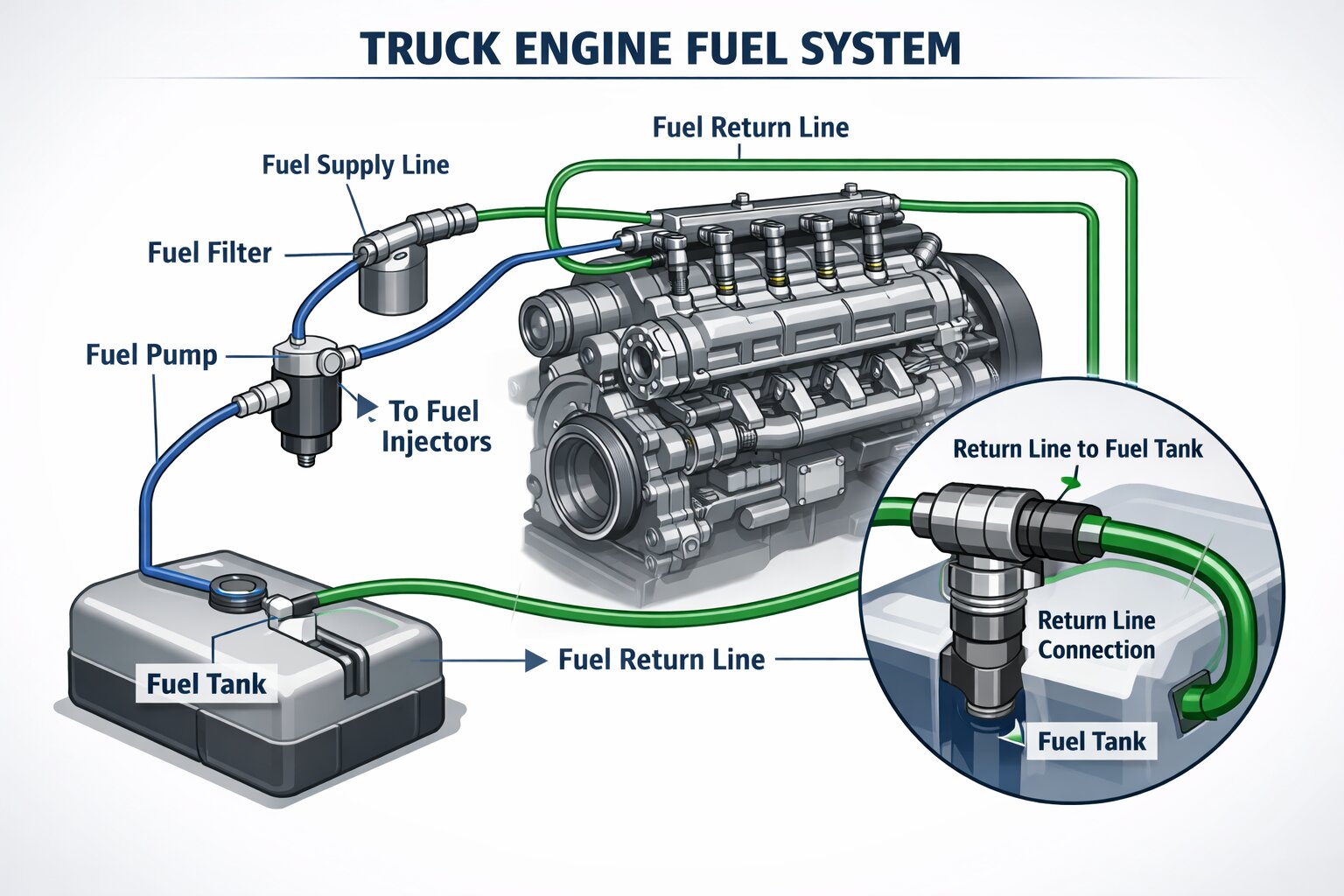 TRUCK ENGINE FUEL SYSTEM

Fuel Return Line

Fuel Supply Line

Fuel Filter

Fuel Pump

To Fuel Injectors

Return Line to Fuel Tank

Return Line Connection

Fuel Tank

Fuel Return Line

Fuel Tank